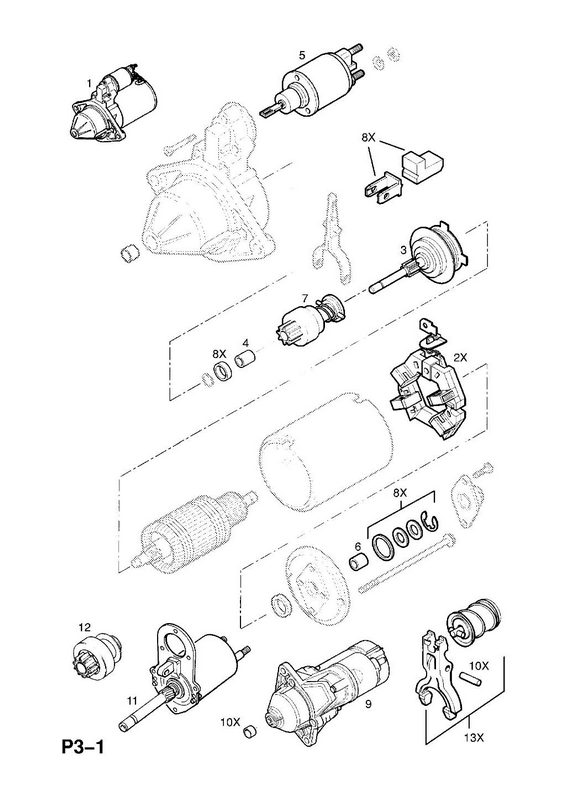 1
5
8X
3
7
8X
4
2X
8X
6
12
11
10X
9
10X
13X
P3–1