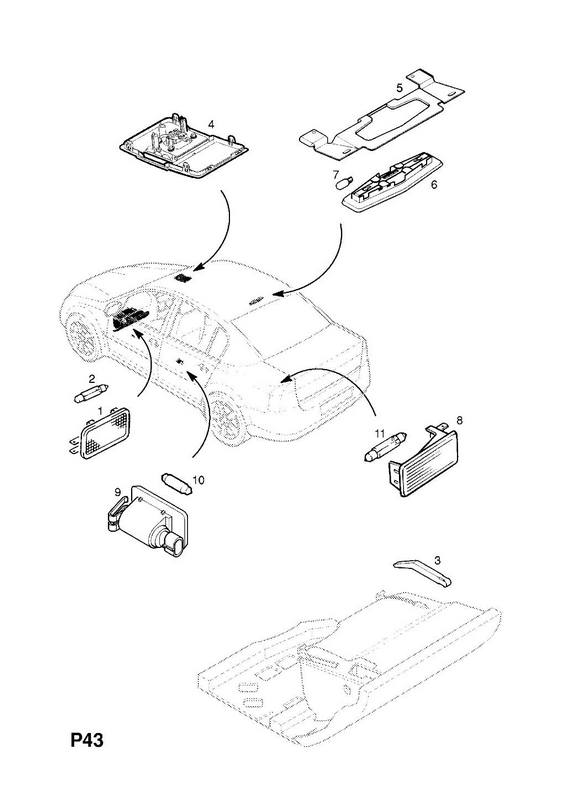 4
5
7
6
2
1
11
8
9
10
3
P43