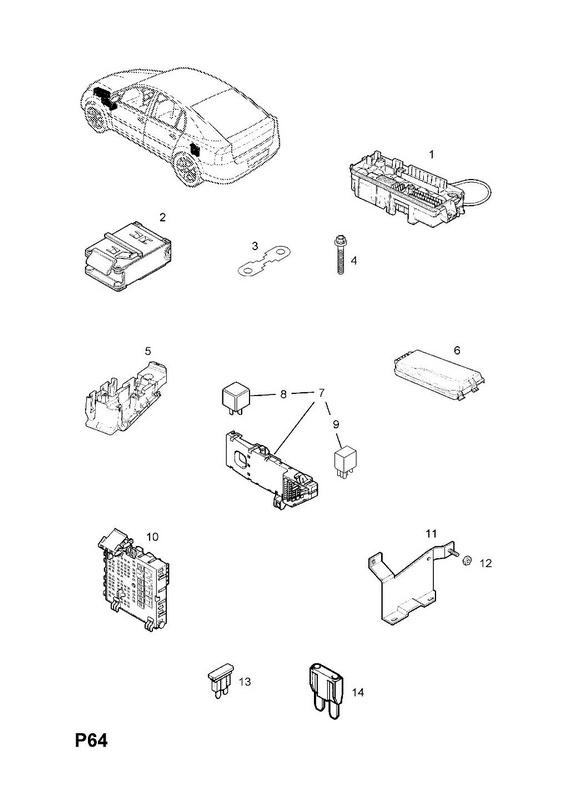 1

2

3

4

5

6

8

7

9

10

11

12

13

14

P64