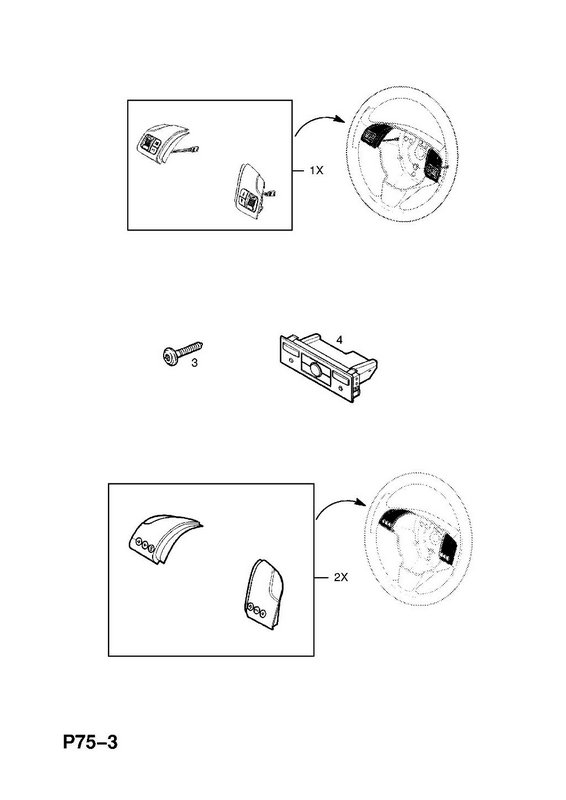 1X

3

4

2X

P75–3