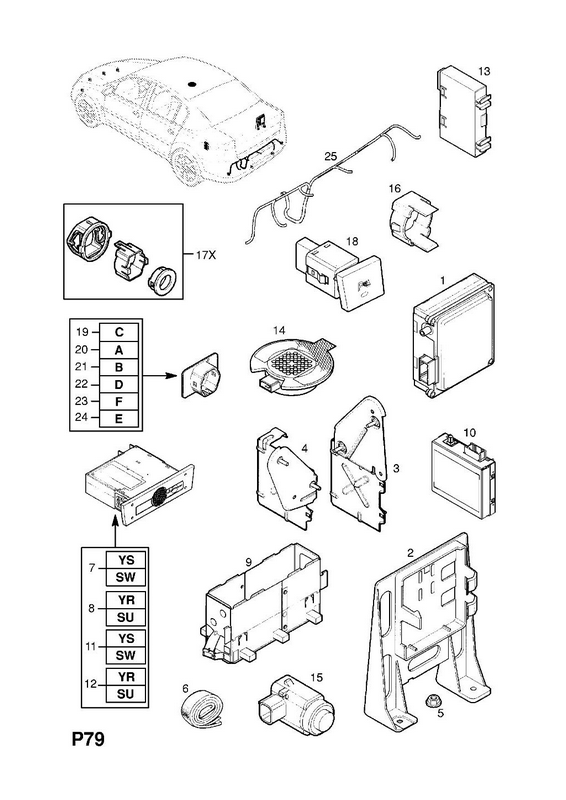 13

25

16

17X

18

1

19 C
20 A
21 B
22 D
23 F
24 E

14

4

3

10

7 YS SW

8 YR SU

11 YS SW

12 YR SU

9

2

6

15

5

P79