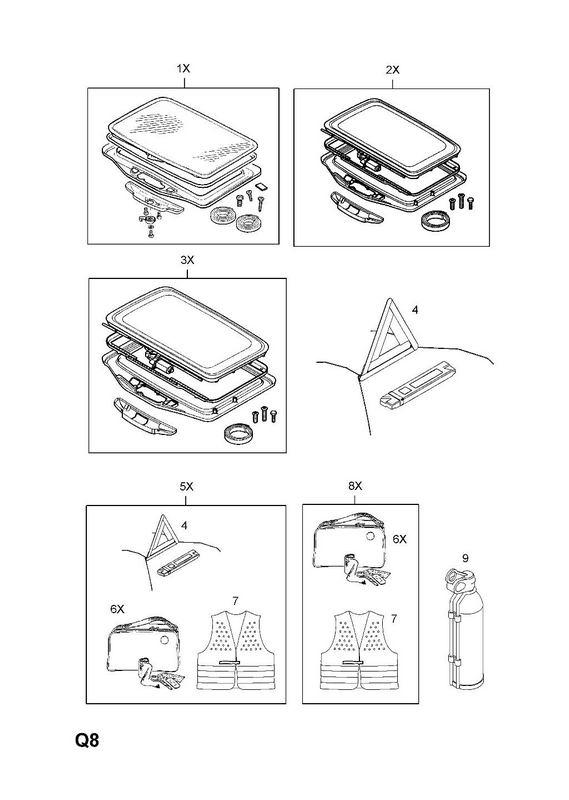 1X

2X

3X

4

5X

4

6X

7

8X

6X

7

9

Q8