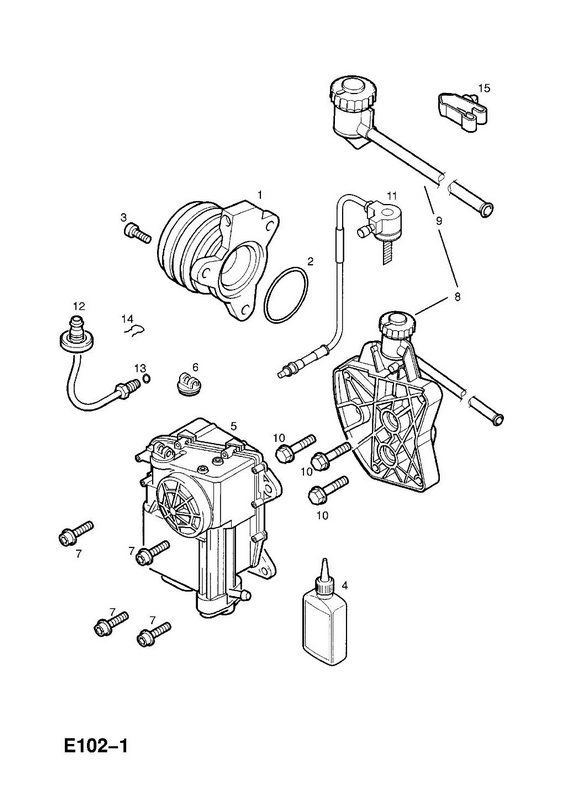 15
1
11
3
9
2
8
12
14
13
6
5
10
10
10
7
7
4
7
7
E102–1