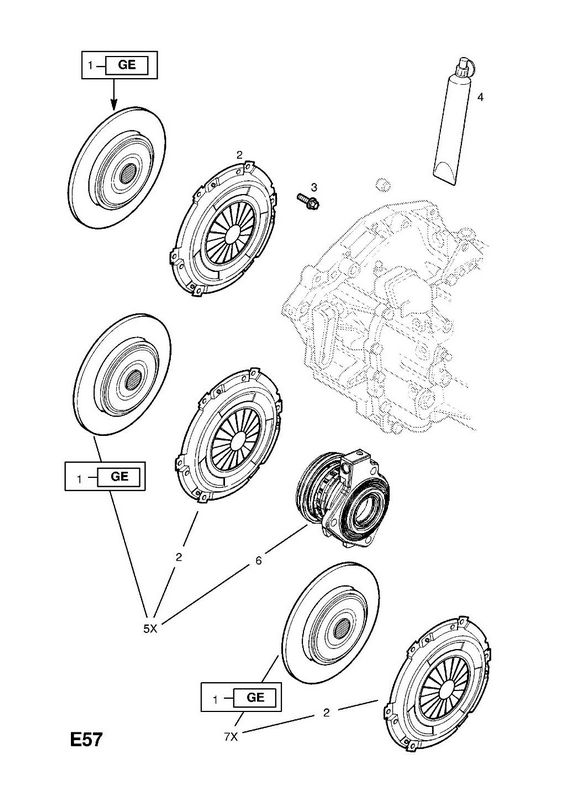 1 GE

4

2

3

1 GE

2

6

5X

1 GE

2

7X

E57