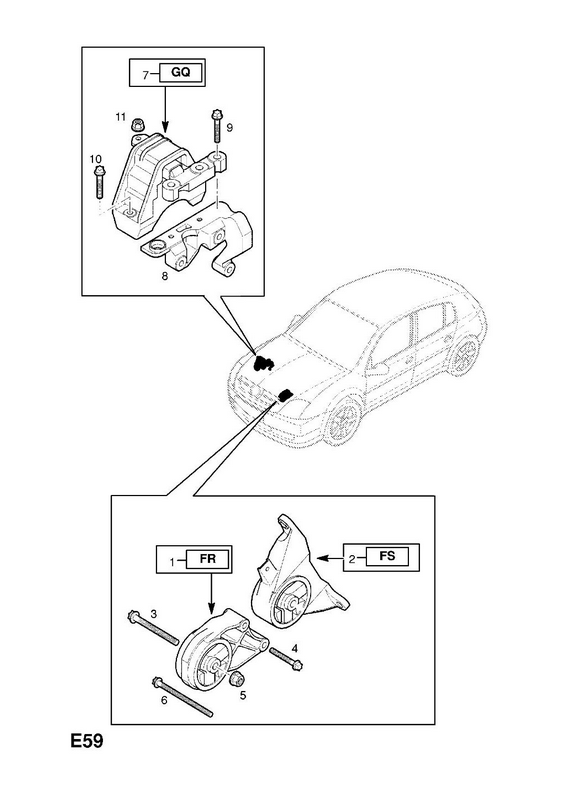 7 GQ

11

9

10

8

1 FR

2 FS

3

4

5

6

E59