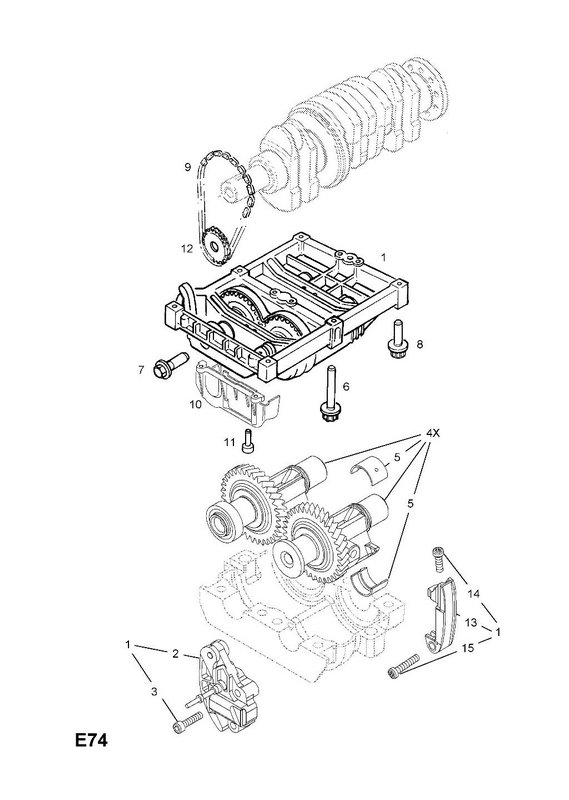 9
12
1
8
7
6
10
11
4X
5
5
14
13
1
15
1
2
3
E74