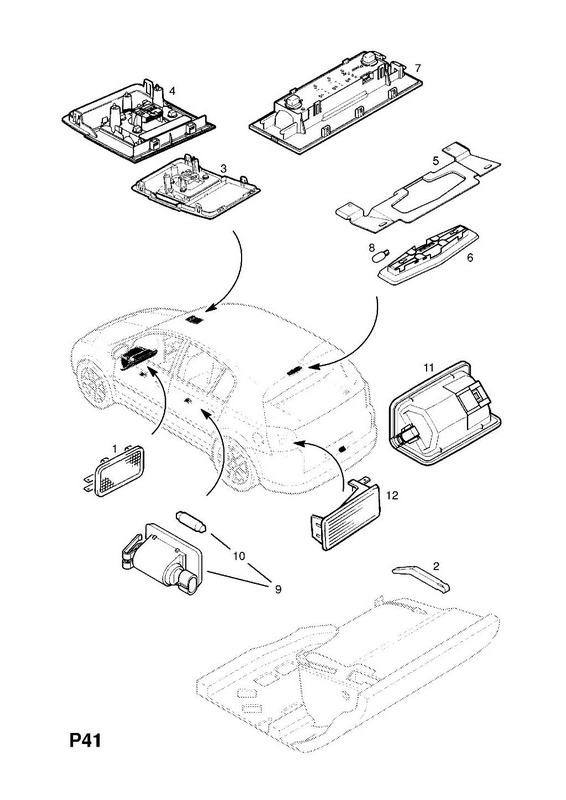 4
7
3
5
8
6
11
1
12
10
9
2
P41