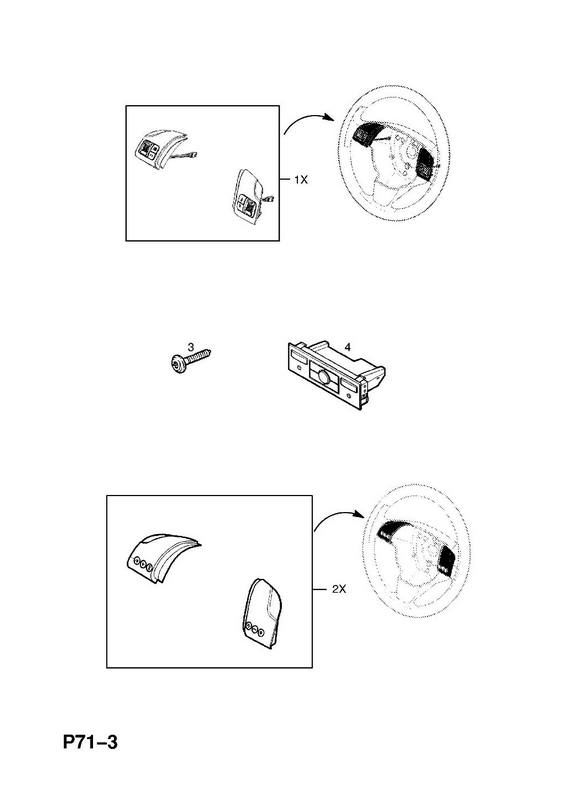 1X

3

4

2X

P71–3