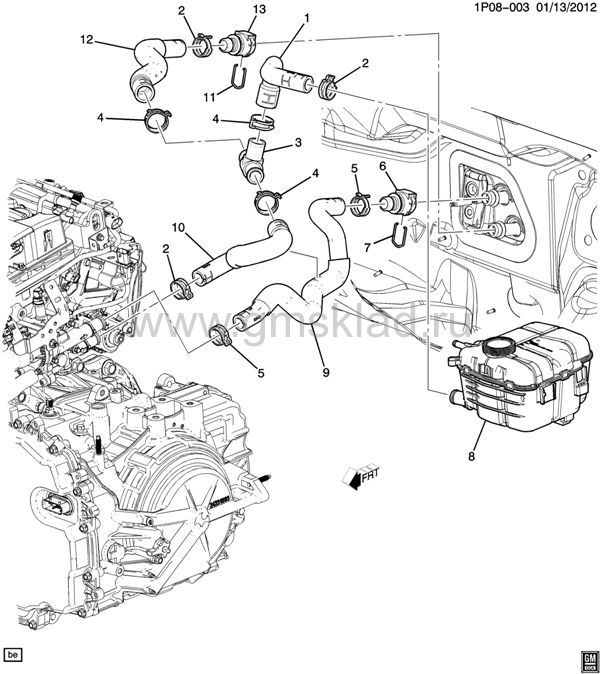 1P08-003 01/13/2012

2
13
1
12
2
11
4
4
3
4
5
6
10
7
2
www.gmsklad.ru
5
9
8
FRT
be
GM