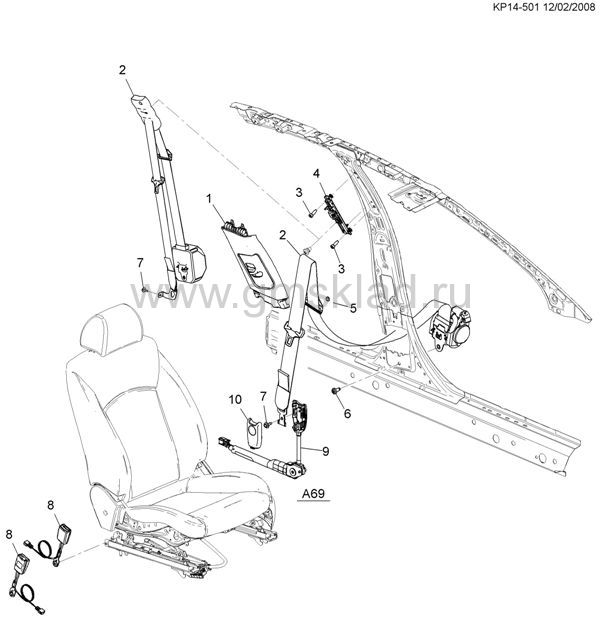 KP14-501 12/02/2008

2

4

3

1

2

3

7

www.gmsklad.ru

5

10

7

6

9

A69

8

8