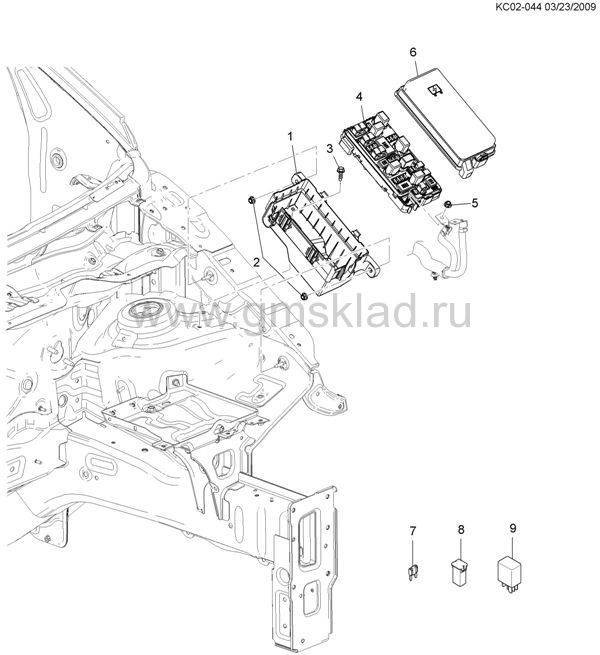 KC02-044 03/23/2009

6

4

1

3

5

2

www.gmsklad.ru

7

8

9