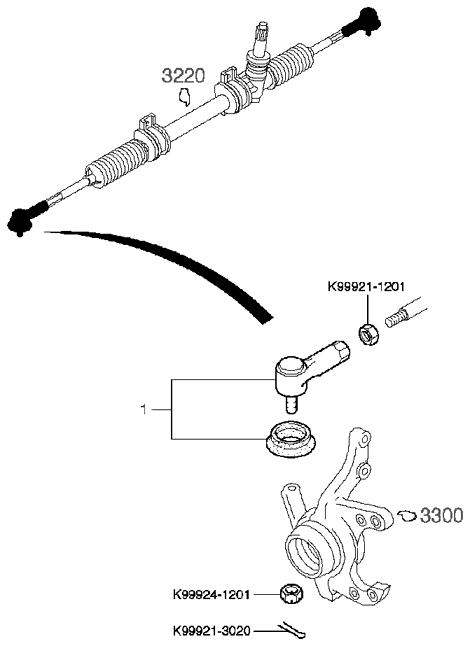 3220

K99921-1201

1

3300

K99924-1201

K99921-3020