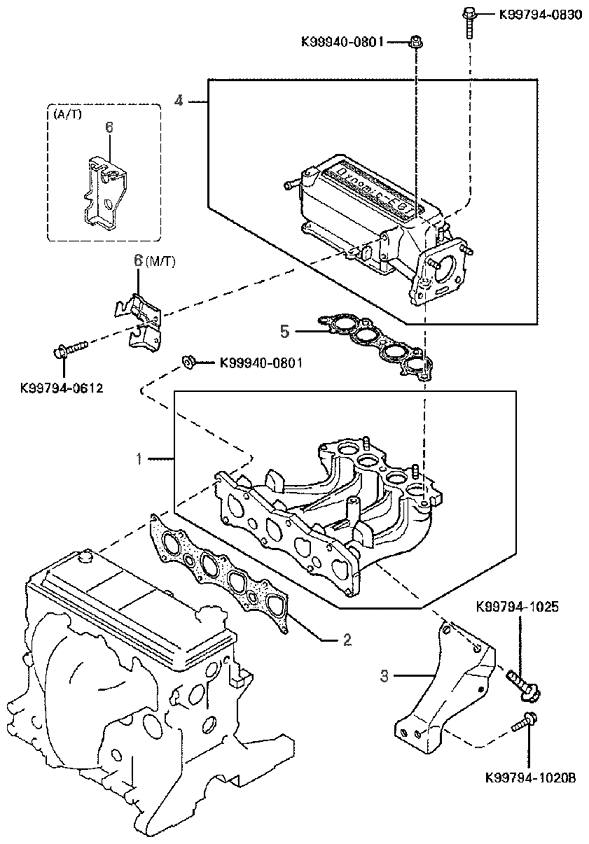 K99794-0830
K99940-0801
4
(A/T)
6
6 (M/T)
5
K99794-0612
K99940-0801
1
2
K99794-1025
3
K99794-1020B