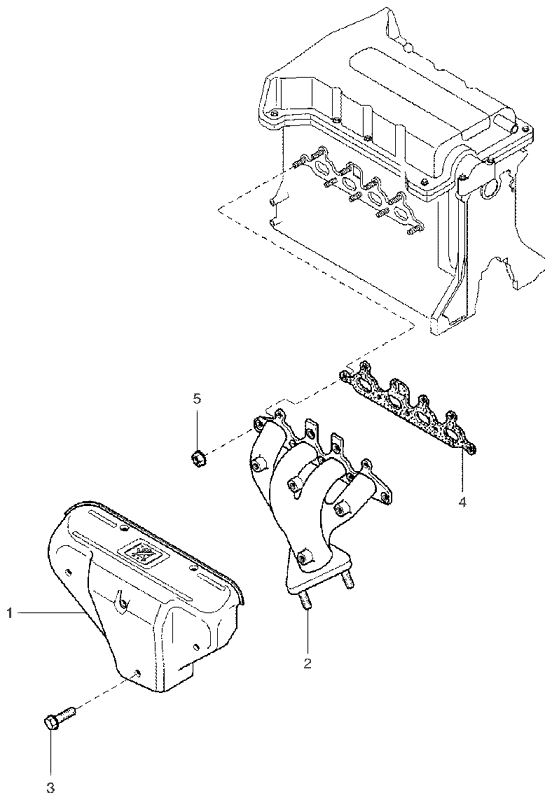 5
4
1
2
3