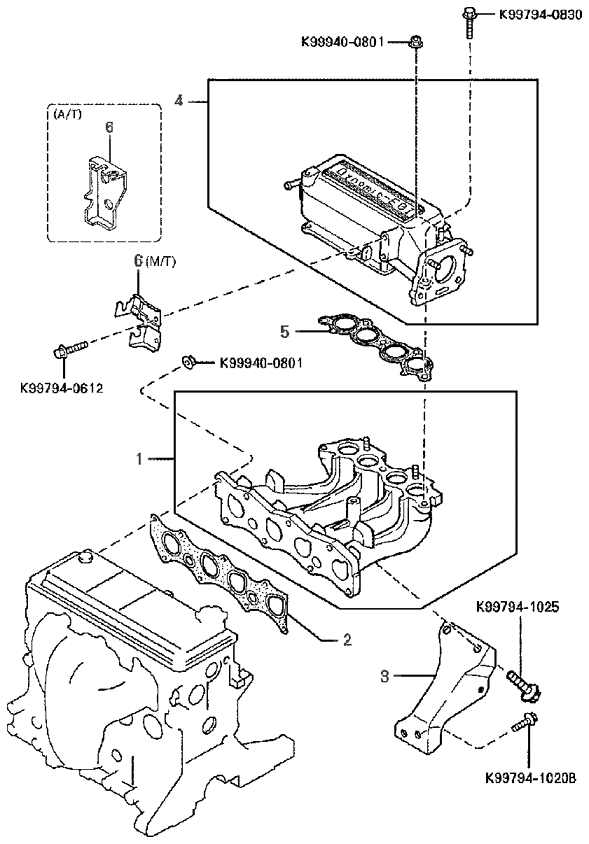 K99794-0830
K99940-0801
4
(A/T)
6
6 (M/T)
5
K99794-0612
K99940-0801
1
2
K99794-1025
3
K99794-1020B