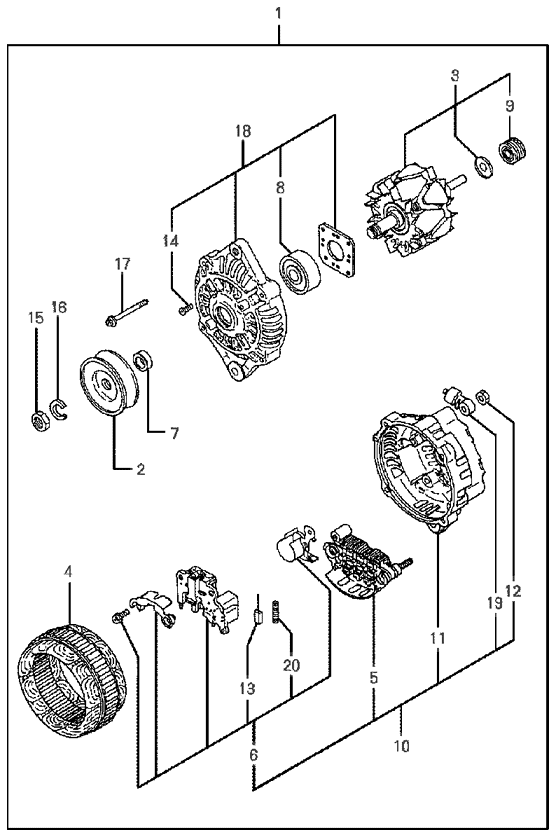 1
3
9
18
8
14
17
15
16
7
2
4
13
20
5
11
19
12
6
10