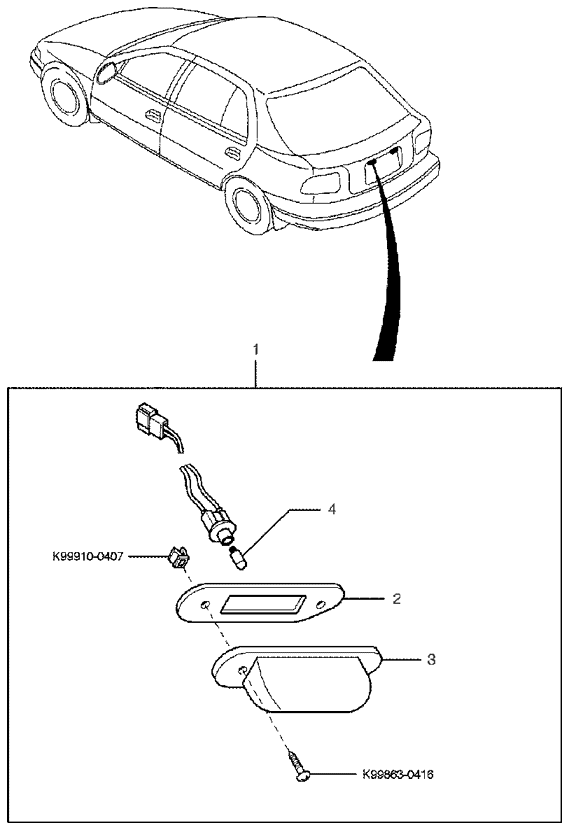 1

4

K99910-0407

2

3

K99863-0416