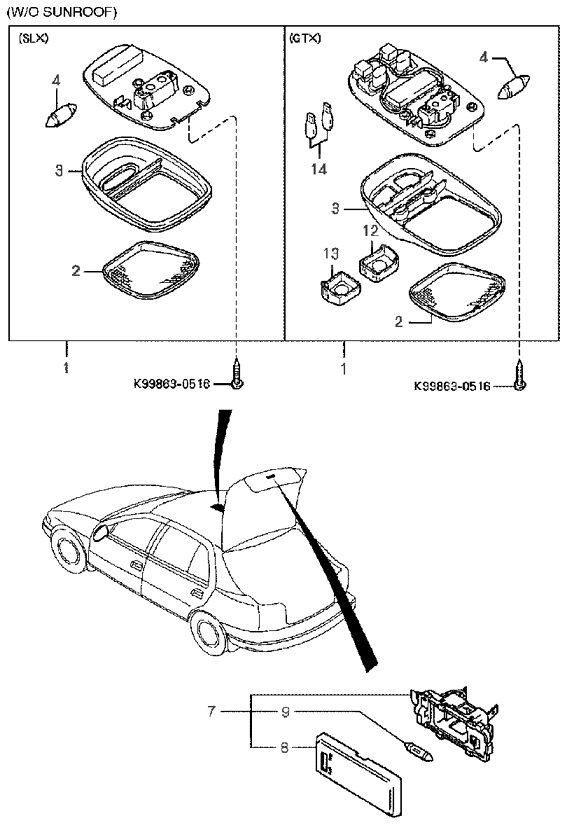 (W/O SUNROOF)

(SLX)

4

3

2

1

K99863-0516

(GTX)

4

14

3

12

13

2

1

K99863-0516

7

9

8