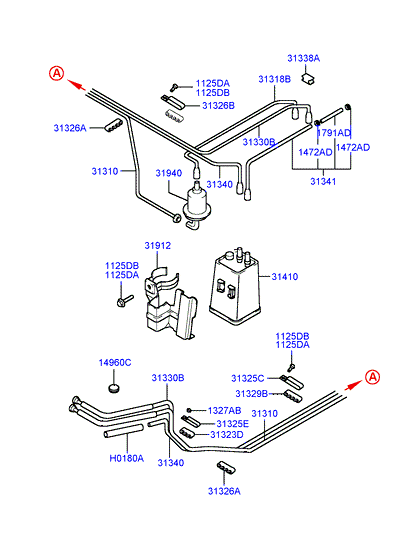 A
31338A
1125DA
1125DB
31318B
31326B
31326A
31330B
1791AD
1472AD
1472AD
31310
31940
31340
31341
31912
1125DB
1125DA
31410
1125DB
1125DA
14960C
31330B
31325C
A
31329B
1327AB
31310
31325E
31323D
H0180A
31340
31326A