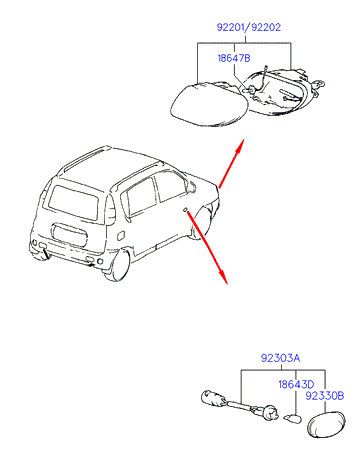 92201/92202
18647B
92303A
18643D
92330B