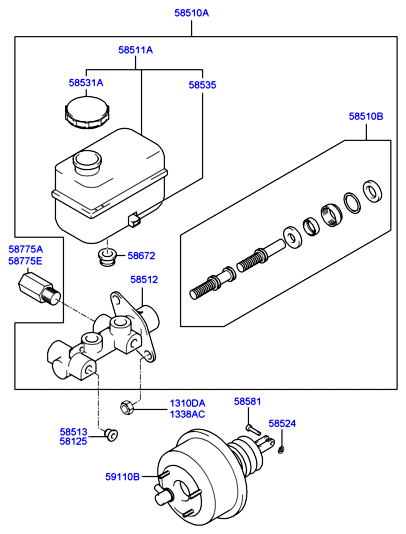 58510A

58511A

58531A

58535

58510B

58775A
58775E

58672

58512

1310DA
1338AC

58581

58524

58513
58125

59110B