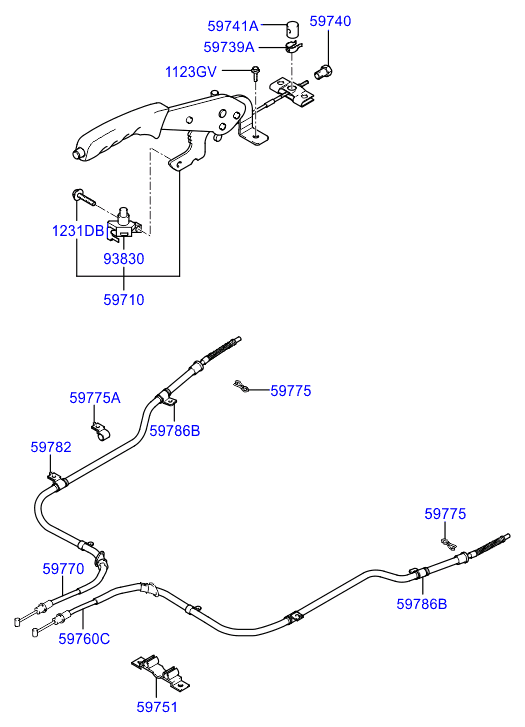 59741A
59740
59739A
1123GV
1231DB
93830
59710
59775A
59775
59786B
59782
59775
59770
59786B
59760C
59751