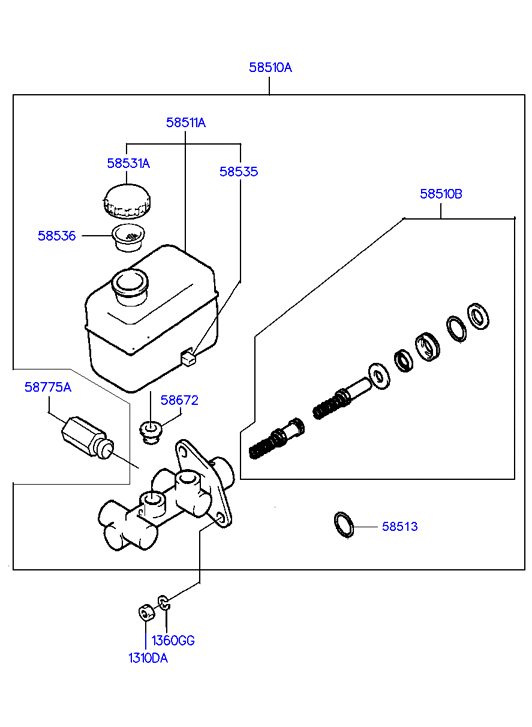 58510A

58511A

58531A

58535

58510B

58536

58775A

58672

58513

1360GG

1310DA