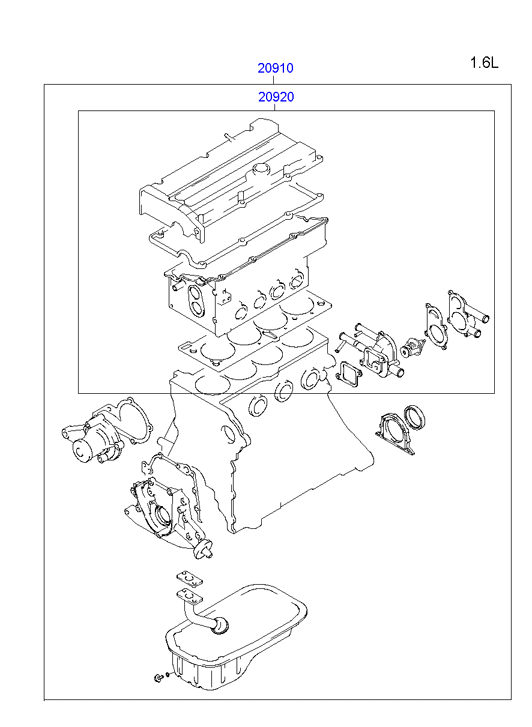 1.6L

20910

20920