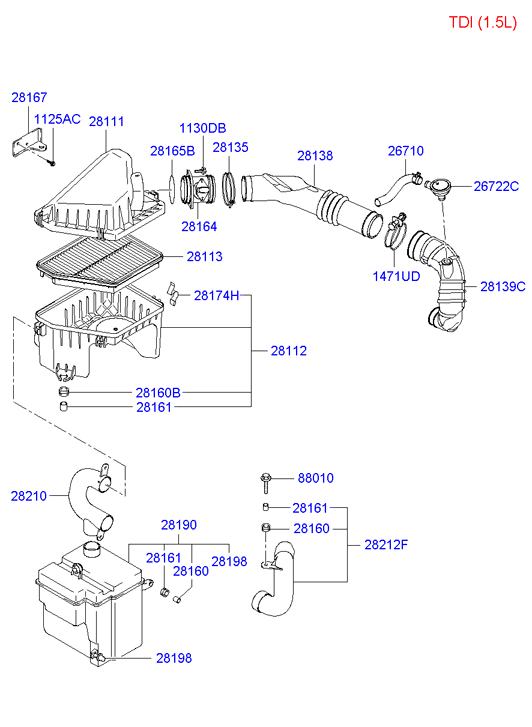 TDI (1.5L)

28167
1125AC
28111
1130DB
28165B
28135
28138
26710
26722C
28164
28113
1471UD
28139C
28174H
28112
28160B
28161
28210
88010
28161
28160
28212F
28190
28161
28160
28198
28198