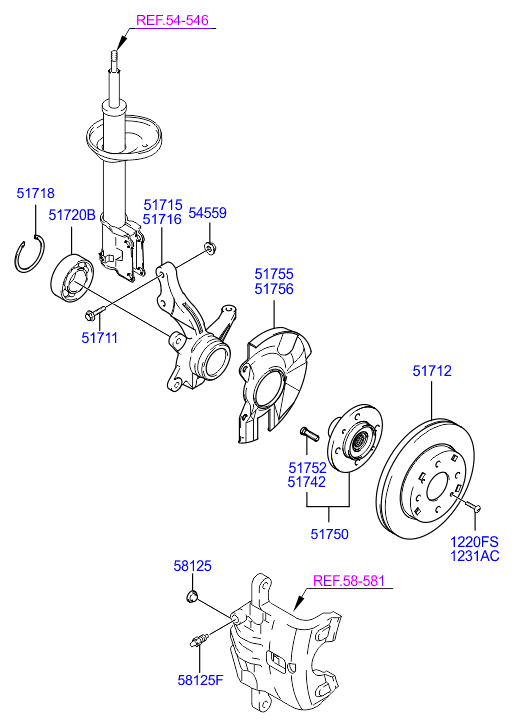 REF.54-546

51718

51720B

51715
51716

54559

51711

51755
51756

51712

51752
51742

51750

1220FS
1231AC

58125

REF.58-581

58125F