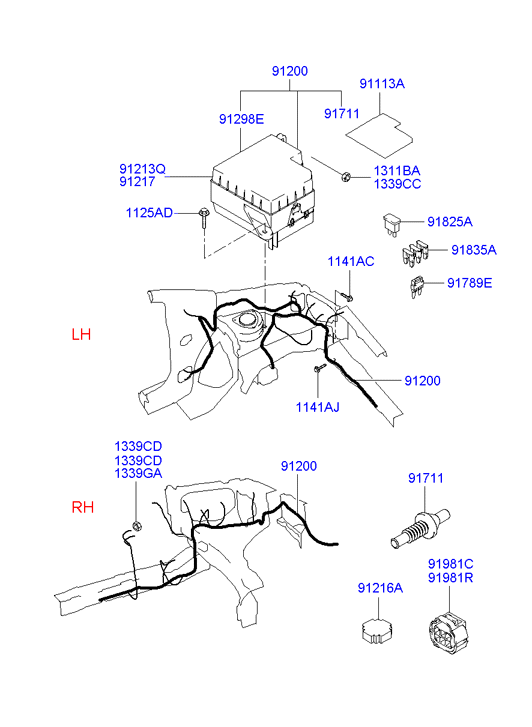 91200
91113A
91298E
91711
91213Q
91217
1311BA
1339CC
1125AD
91825A
91835A
1141AC
91789E
LH
91200
1141AJ
1339CD
1339CD
1339GA
91200
91711
RH
91981C
91981R
91216A