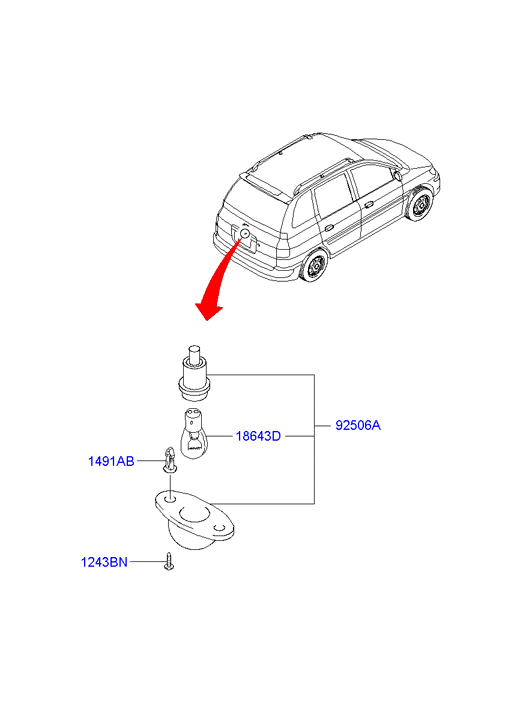 18643D
92506A
1491AB
1243BN