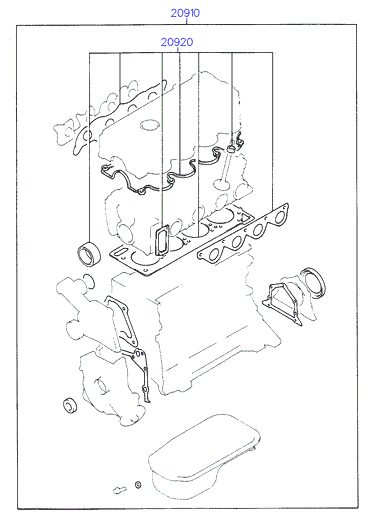 20910
20920