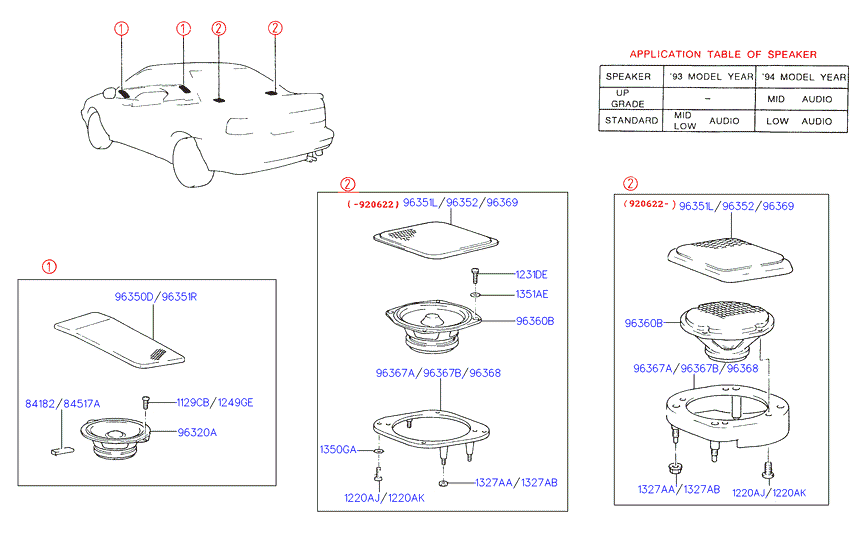 ① ① ② ②

APPLICATION TABLE OF SPEAKER

| SPEAKER | '93 MODEL YEAR | '94 MODEL YEAR |
|---|---|---|
| UP GRADE | – | MID AUDIO |
| STANDARD | MID LOW AUDIO | LOW AUDIO |

①
96350D/96351R
84182/84517A
1129CB/1249GE
96320A

②
(-920622) 96351L/96352/96369
1231DE
1351AE
96360B
96367A/96367B/96368
1350GA
1327AA/1327AB
1220AJ/1220AK

②
(920622-) 96351L/96352/96369
96360B
96367A/96367B/96368
1327AA/1327AB
1220AJ/1220AK