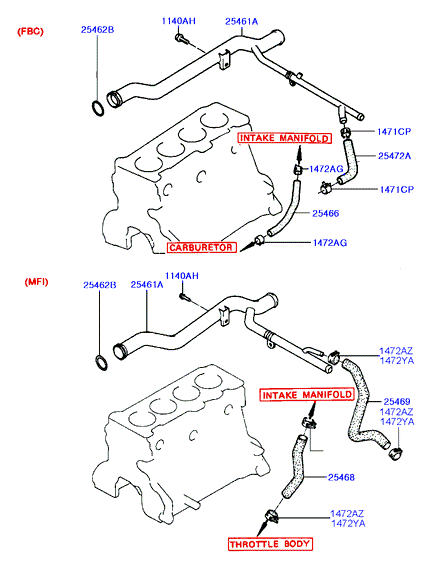 (FBC)

25462B

1140AH

25461A

INTAKE MANIFOLD

1471CP

25472A

1472AG

1471CP

25466

CARBURETOR

1472AG

(MFI)

25462B

25461A

1140AH

1472AZ
1472YA

INTAKE MANIFOLD

25469
1472AZ
1472YA

25468

1472AZ
1472YA

THROTTLE BODY