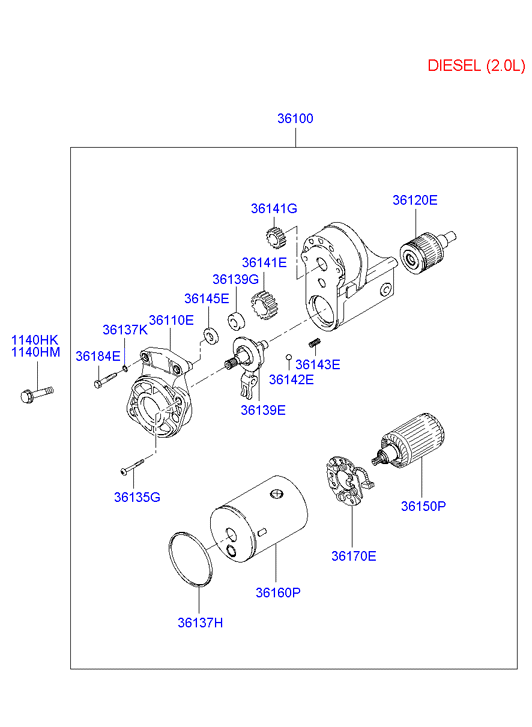 DIESEL (2.0L)

36100

36141G
36120E
36141E
36139G
36145E
36137K
36110E
1140HK
1140HM
36184E
36143E
36142E
36139E
36135G
36150P
36170E
36160P
36137H