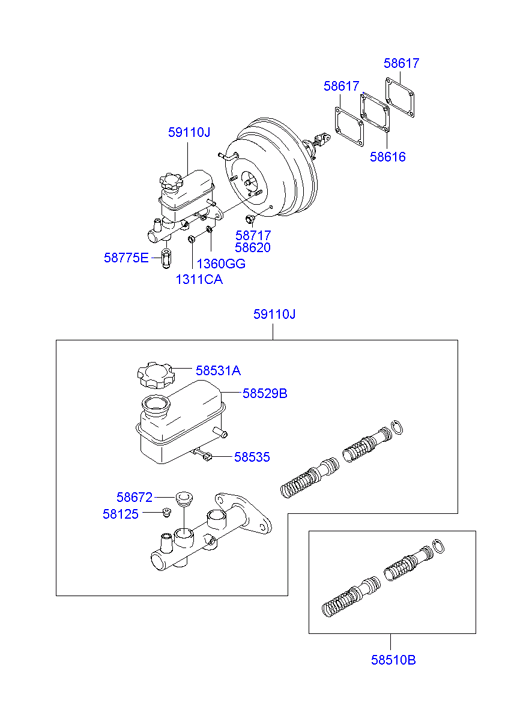 58617
58617
58616
59110J
58717
58620
58775E
1360GG
1311CA
59110J
58531A
58529B
58535
58672
58125
58510B