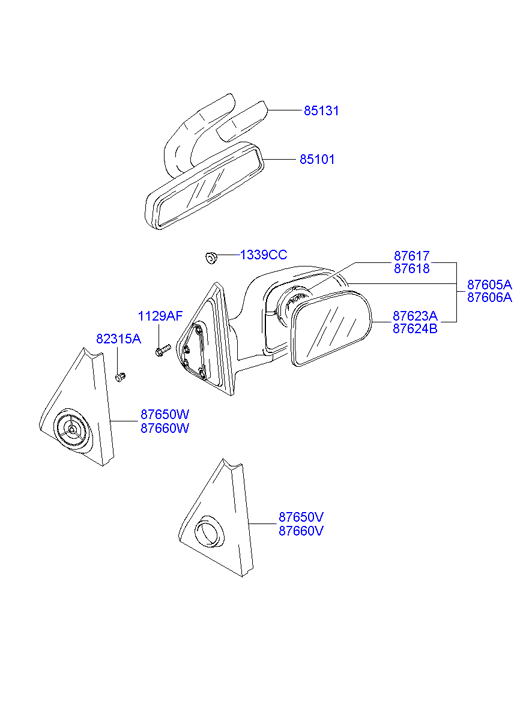 85131

85101

1339CC

87617
87618

87605A
87606A

1129AF

87623A
87624B

82315A

87650W
87660W

87650V
87660V