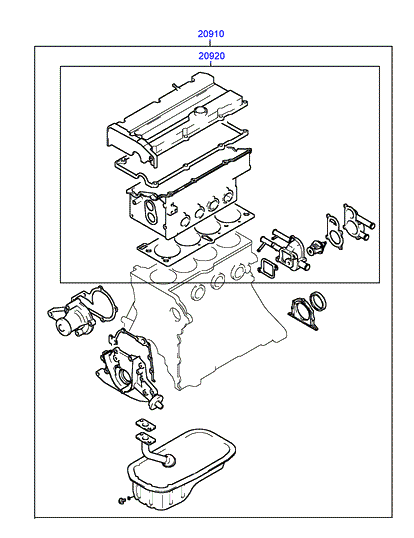 20910

20920