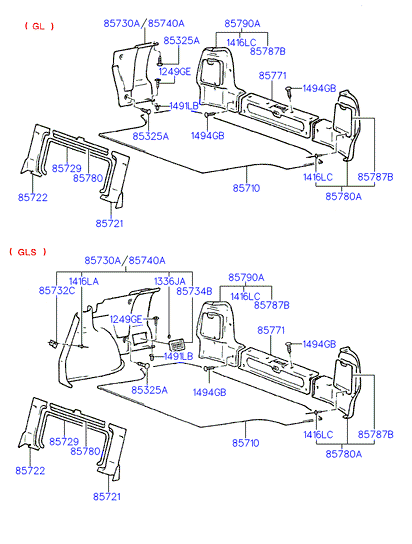 ( GL )

85730A/85740A
85325A
1249GE
1491LB
85325A
85790A
1416LC
85787B
85771
1494GB
1494GB
85729
85780
85722
85721
85710
1416LC
85787B
85780A

( GLS )

85730A/85740A
1416LA
85732C
1336JA
85734B
1249GE
1491LB
85325A
85790A
1416LC
85787B
85771
1494GB
1494GB
85729
85780
85722
85721
85710
1416LC
85787B
85780A