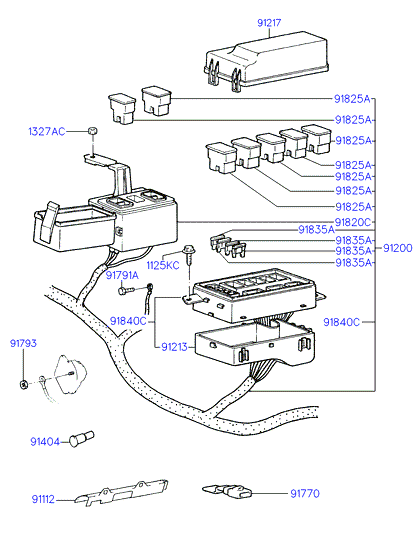 91217

91825A

91825A

1327AC

91825A

91825A

91825A

91825A

91825A

91820C

91835A

91835A

91835A

91200

91835A

1125KC

91791A

91840C

91840C

91213

91793

91404

91112

91770