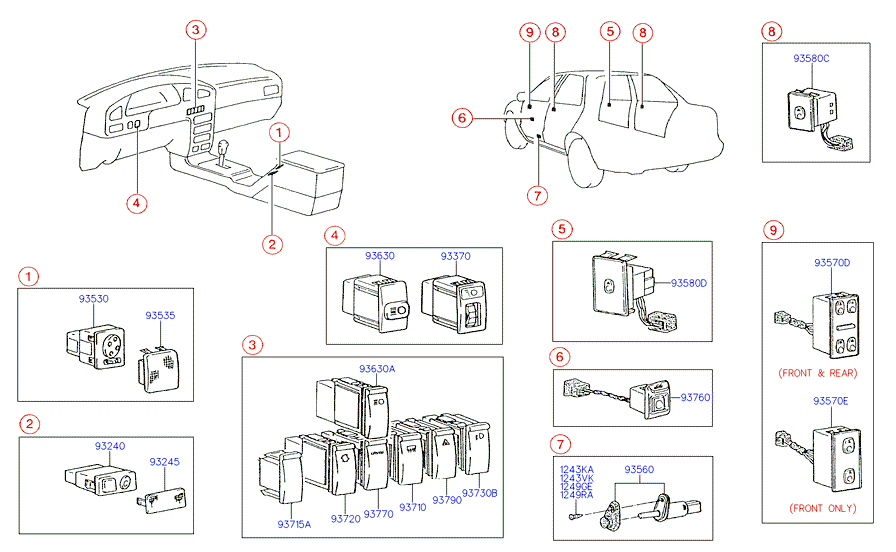 3
1
4
2
9 8 5 8
6
7
8
93580C
1
93530
93535
2
93240
93245
4
93630
93370
3
93630A
93715A
93720
93770
93710
93790
93730B
5
93580D
6
93760
7
1243KA
1243VK
1249GE
1249RA
93560
9
93570D
(FRONT & REAR)
93570E
(FRONT ONLY)