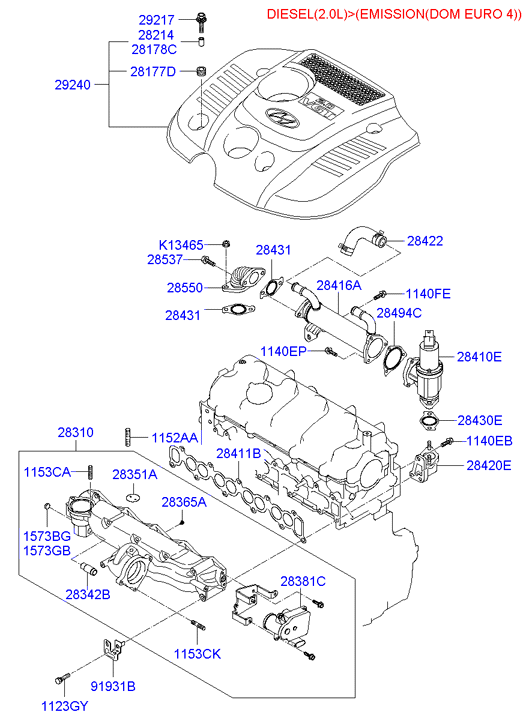 DIESEL(2.0L)>(EMISSION(DOM EURO 4))

29217
28214
28178C
28177D
29240

K13465
28537
28431
28422
28550
28416A
1140FE
28431
28494C
1140EP
28410E
28430E
28310
1152AA
1140EB
28411B
28420E
1153CA
28351A
28365A
1573BG
1573GB
28342B
28381C
1153CK
91931B
1123GY