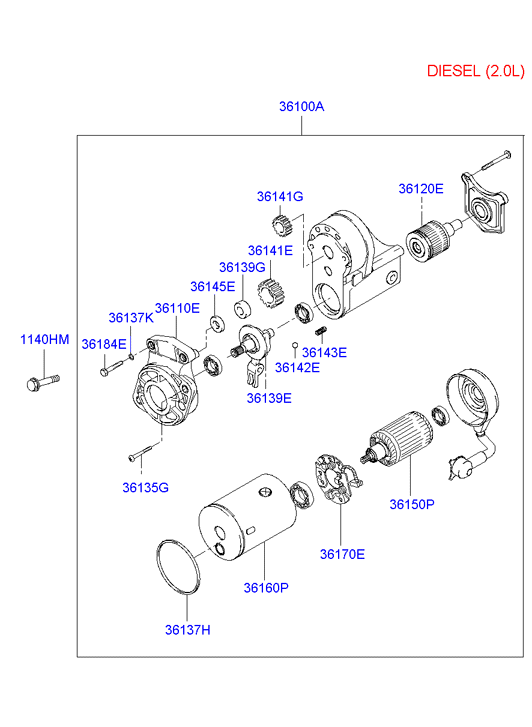 DIESEL (2.0L)

36100A

36141G

36120E

36141E

36139G

36145E

36137K

36110E

1140HM

36184E

36143E

36142E

36139E

36135G

36150P

36170E

36160P

36137H