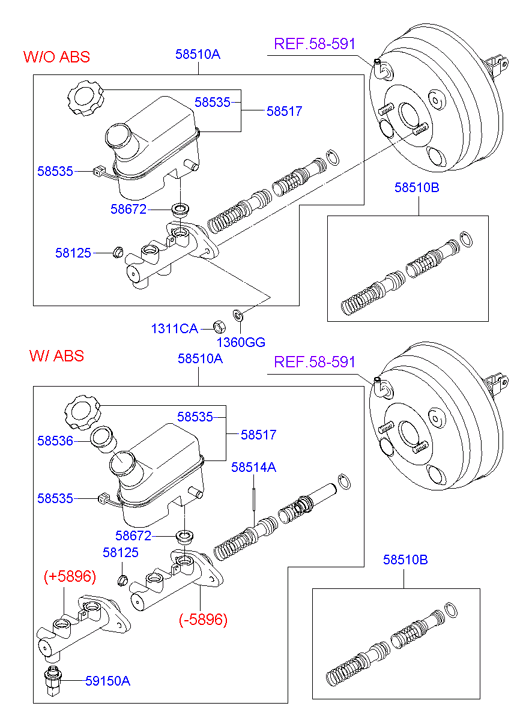 W/O ABS

58510A

REF.58-591

58535

58517

58535

58672

58125

58510B

1311CA

1360GG

W/ ABS

58510A

REF.58-591

58535

58517

58536

58514A

58535

58672

58125

(+5896)

(-5896)

58510B

59150A