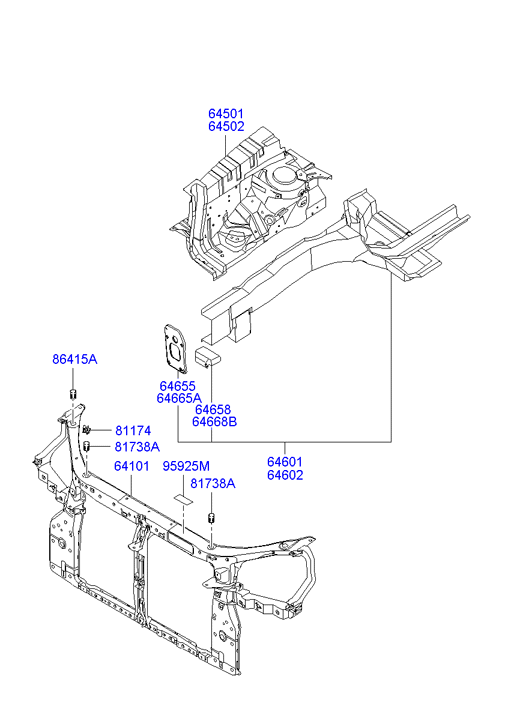 64501
64502

86415A

64655
64665A

64658
64668B

81174
81738A

64101

95925M

81738A

64601
64602