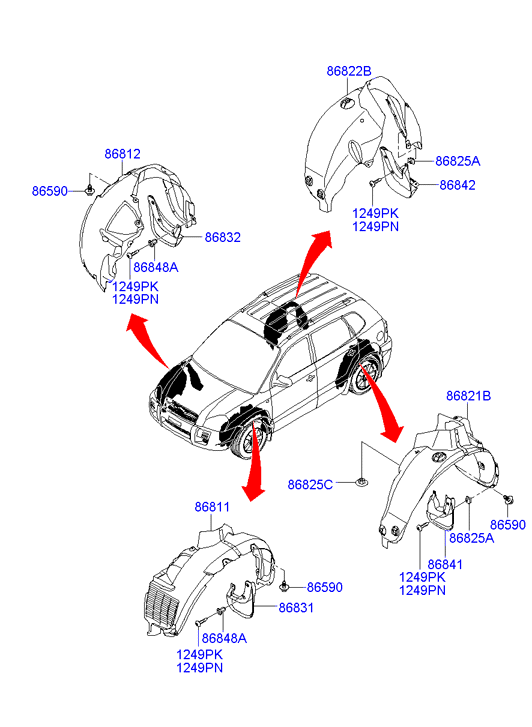 86822B
86825A
86842
1249PK
1249PN

86812
86590
86832
86848A
1249PK
1249PN

86821B
86825C
86590
86825A
86841
1249PK
1249PN

86811
86590
86831
86848A
1249PK
1249PN