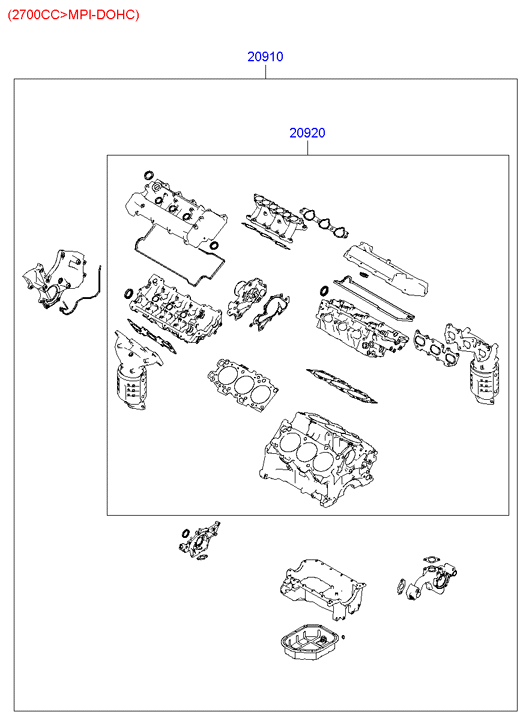 (2700CC>MPI-DOHC)

20910

20920