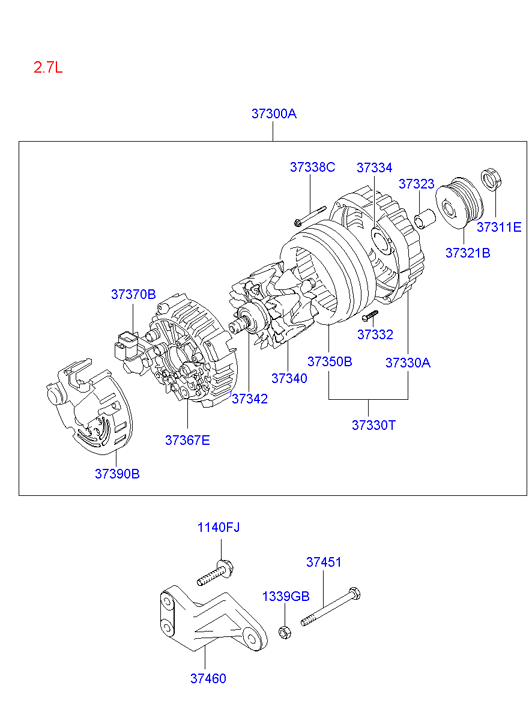 2.7L

37300A

37338C
37334
37323
37311E
37321B
37370B
37332
37350B
37330A
37340
37342
37330T
37367E
37390B

1140FJ
37451
1339GB
37460