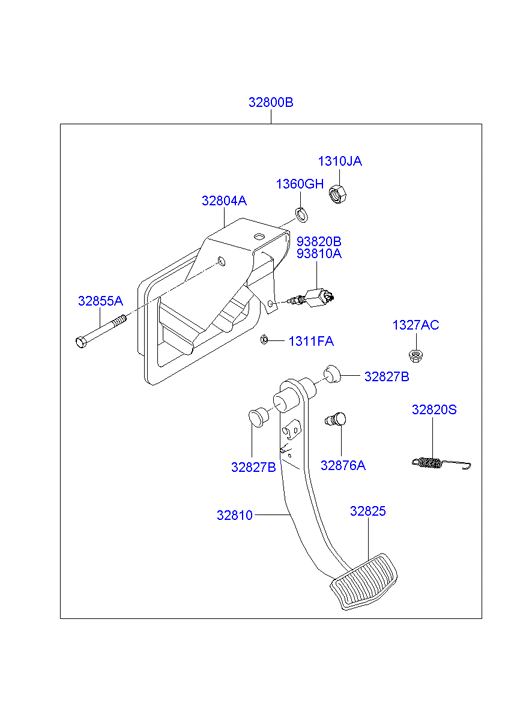 32800B

1310JA

1360GH

32804A

93820B
93810A

32855A

1327AC

1311FA

32827B

32820S

32827B

32876A

32810

32825